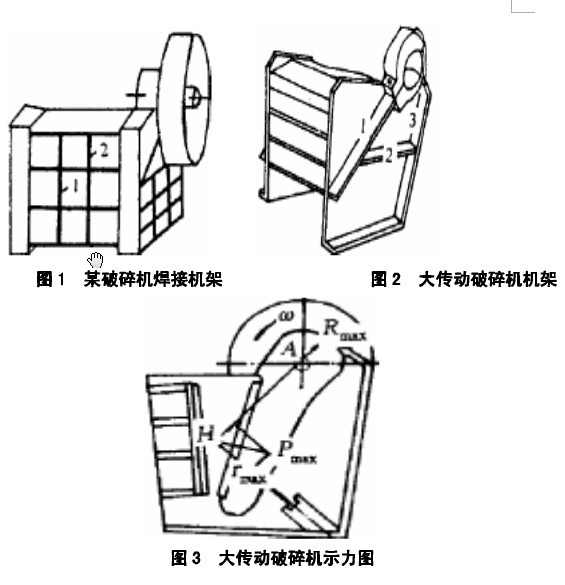 2
1
图 1 某破碎机焊接机架

1
3
2
图 2 大传动破碎机机架

$\omega$
$R_{max}$
$A$
$H$
$P_{max}$
$r_{max}$
图 3 大传动破碎机示力图